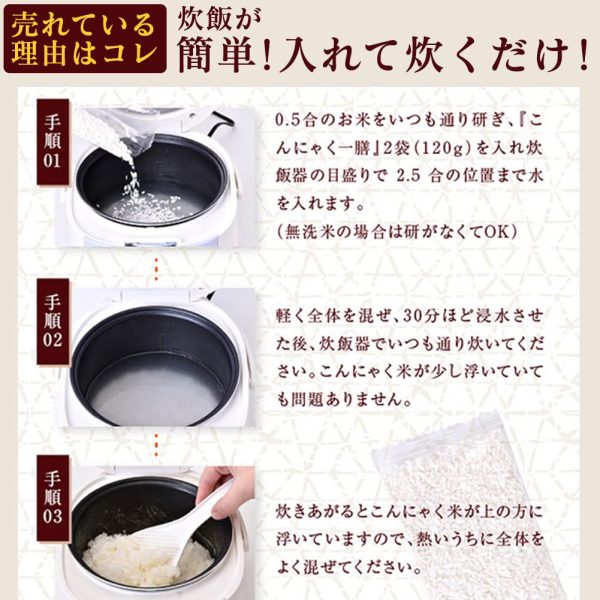 売れている理由はコレ

炊飯が
簡単!入れて炊くだけ!

手順01

0.5合のお米をいつも通り研ぎ、『こんにゃく一膳』2袋(120g)を入れ炊飯器の目盛りで 2.5 合の位置まで水を入れます。
(無洗米の場合は研がなくてOK)

手順02

軽く全体を混ぜ、30分ほど浸水させた後、炊飯器でいつも通り炊いてください。こんにゃく米が少し浮いていても問題ありません。

手順03

炊きあがるとこんにゃく米が上の方に浮いていますので、熱いうちに全体をよく混ぜてください。